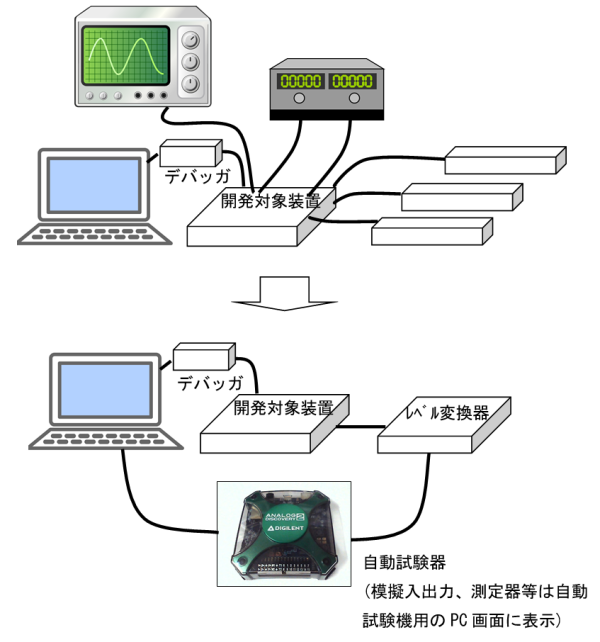 00000 00000

デバッガ

開発対象装置

デバッガ

開発対象装置

レベル変換器

ANALOG DISCOVERY 2

DIGILENT

自動試験器
(模擬入出力、測定器等は自動試験機用の PC 画面に表示)